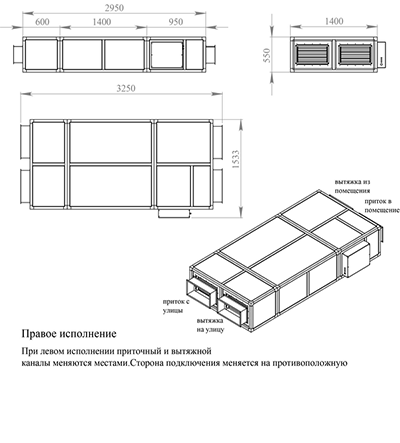 2950
600
1400
950

1400
550

3250
1533

вытяжка из помещения
приток в помещение

приток с улицы
вытяжка на улицу

Правое исполнение

При левом исполнении приточный и вытяжной каналы меняются местами.Сторона подключения меняется на противоположную